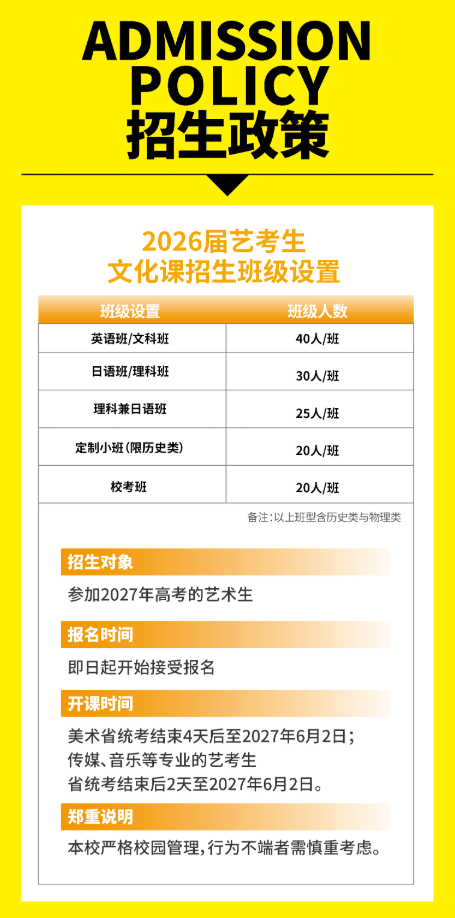 ADMISSION POLICY
招生政策

2026届艺考生
文化课招生班级设置

| 班级设置 | 班级人数 |
|---|---|
| 英语班/文科班 | 40人/班 |
| 日语班/理科班 | 30人/班 |
| 理科兼日语班 | 25人/班 |
| 定制小班(限历史类) | 20人/班 |
| 校考班 | 20人/班 |

备注:以上班型含历史类与物理类

招生对象

参加2027年高考的艺术生

报名时间

即日起开始接受报名

开课时间

美术省统考结束4天后至2027年6月2日;
传媒、音乐等专业的艺考生
省统考结束后2天至2027年6月2日。

郑重说明

本校严格校园管理,行为不端者需慎重考虑。